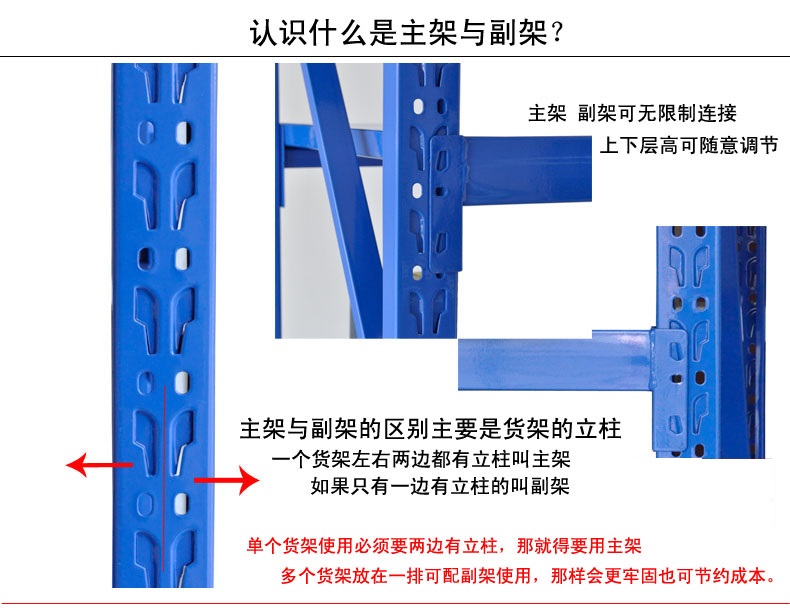 认识什么是主架与副架？

主架 副架可无限制连接
上下层高可随意调节

主架与副架的区别主要是货架的立柱
一个货架左右两边都有立柱叫主架
如果只有一边有立柱的叫副架

单个货架使用必须要两边有立柱，那就得要用主架
多个货架放在一排可配副架使用，那样会更牢固也可节约成本。